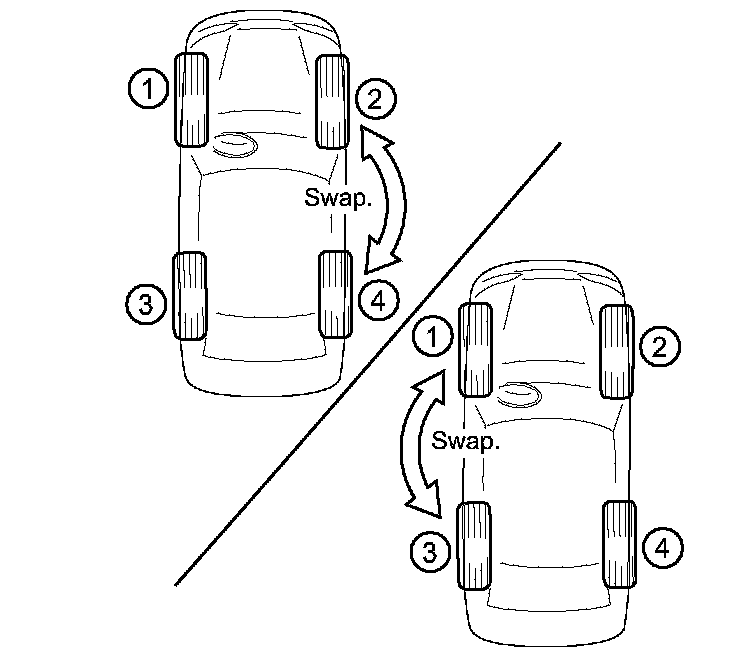 1
2
Swap.
3
4

1
2
Swap.
3
4