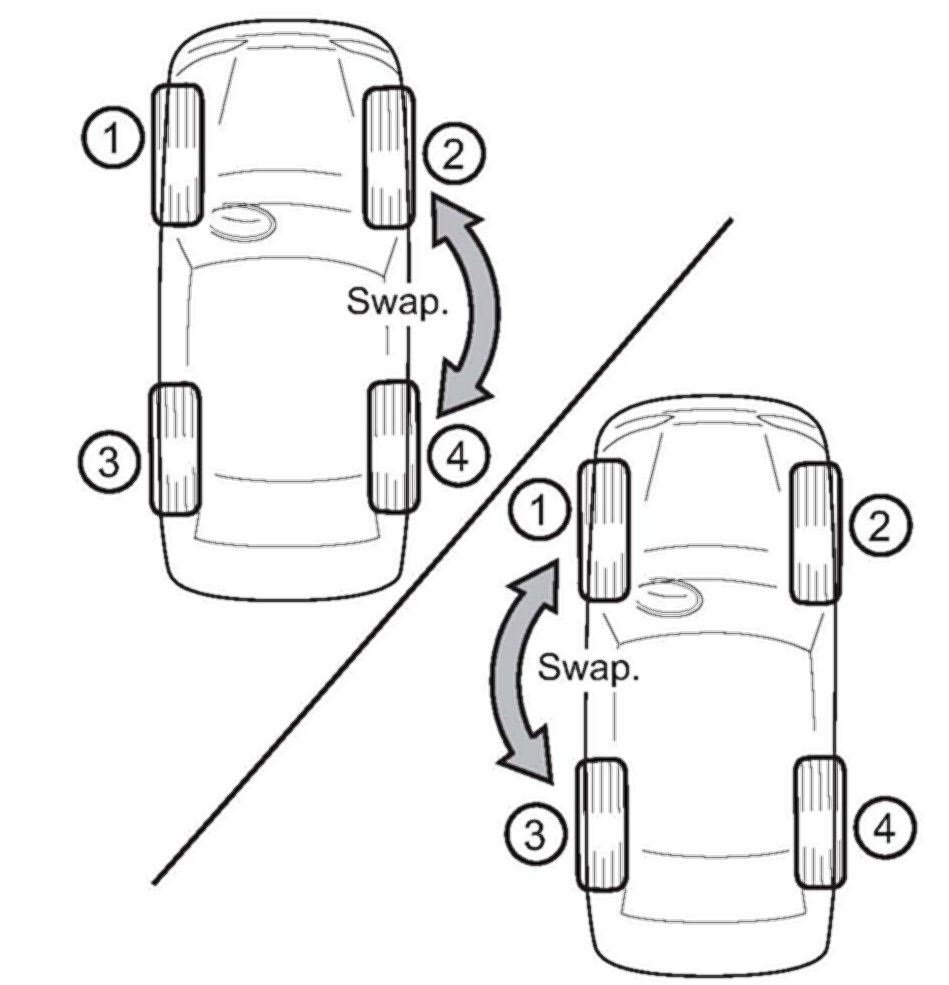 1
2
Swap.
3
4
1
2
Swap.
3
4