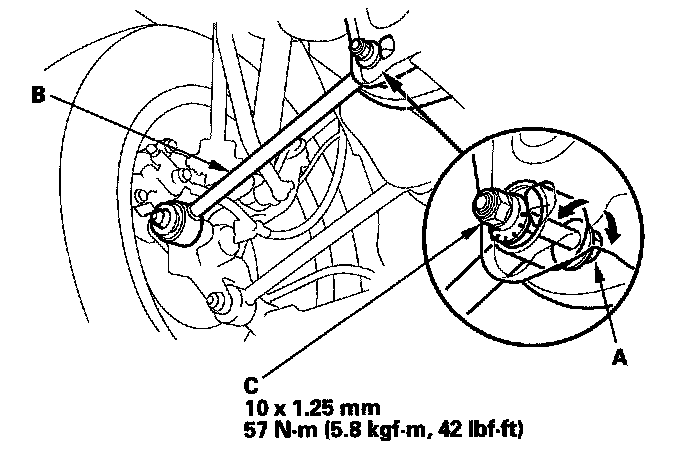 B

A

C
10 x 1.25 mm
57 N·m (5.8 kgf·m, 42 lbf·ft)