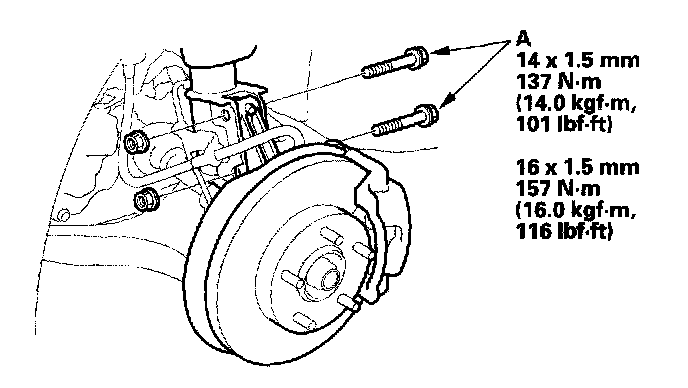 A
14 x 1.5 mm
137 N·m
(14.0 kgf·m,
101 lbf·ft)

16 x 1.5 mm
157 N·m
(16.0 kgf·m,
116 lbf·ft)