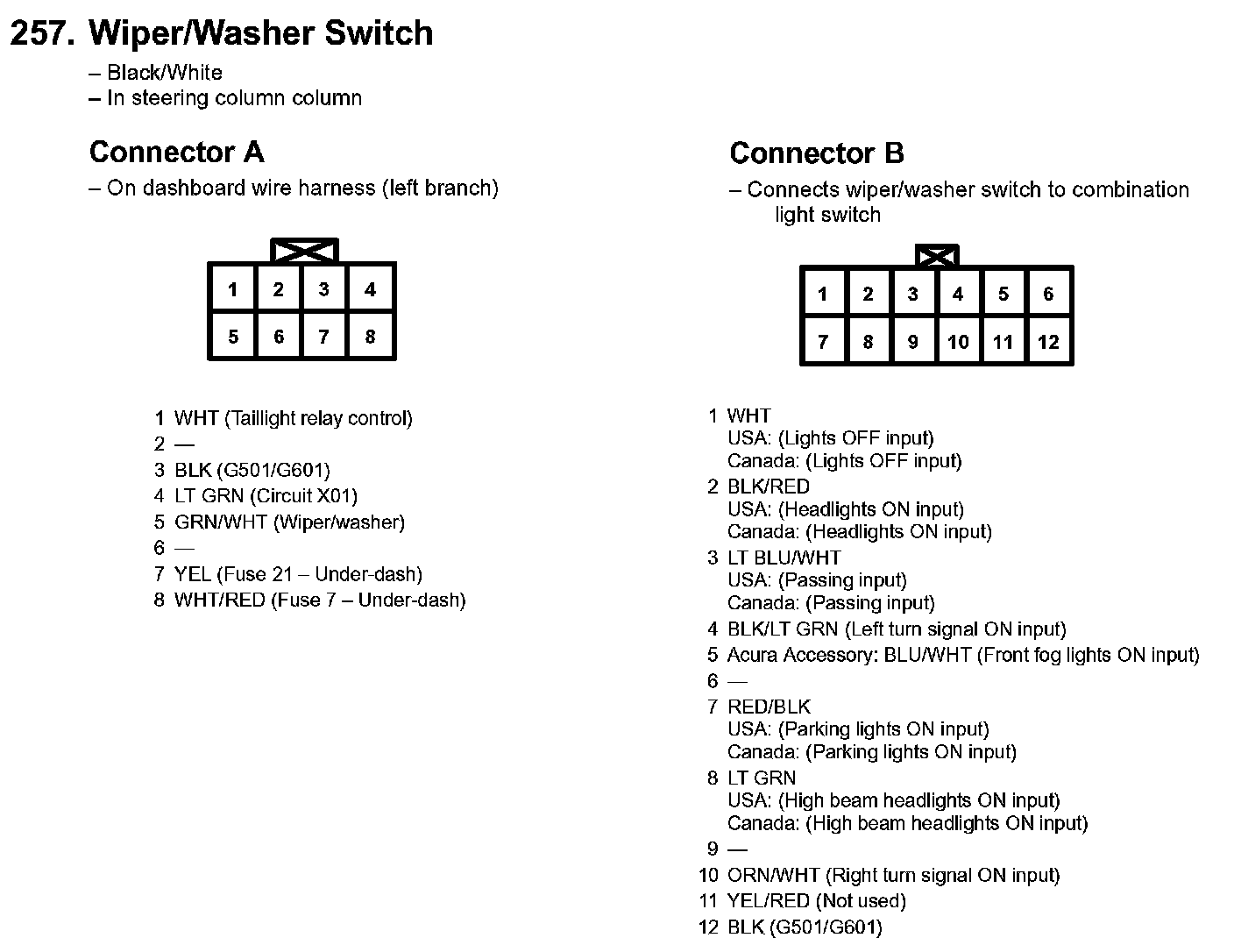 257. Wiper/Washer Switch

– Black/White
– In steering column column

Connector A

– On dashboard wire harness (left branch)

| 1 | 2 | 3 | 4 |
|---|---|---|---|
| 5 | 6 | 7 | 8 |

1 WHT (Taillight relay control)
2 —
3 BLK (G501/G601)
4 LT GRN (Circuit X01)
5 GRN/WHT (Wiper/washer)
6 —
7 YEL (Fuse 21 – Under-dash)
8 WHT/RED (Fuse 7 – Under-dash)

Connector B

– Connects wiper/washer switch to combination light switch

| 1 | 2 | 3 | 4 | 5 | 6 |
|---|---|---|---|---|---|
| 7 | 8 | 9 | 10 | 11 | 12 |

1 WHT
USA: (Lights OFF input)
Canada: (Lights OFF input)
2 BLK/RED
USA: (Headlights ON input)
Canada: (Headlights ON input)
3 LT BLU/WHT
USA: (Passing input)
Canada: (Passing input)
4 BLK/LT GRN (Left turn signal ON input)
5 Acura Accessory: BLU/WHT (Front fog lights ON input)
6 —
7 RED/BLK
USA: (Parking lights ON input)
Canada: (Parking lights ON input)
8 LT GRN
USA: (High beam headlights ON input)
Canada: (High beam headlights ON input)
9 —
10 ORN/WHT (Right turn signal ON input)
11 YEL/RED (Not used)
12 BLK (G501/G601)