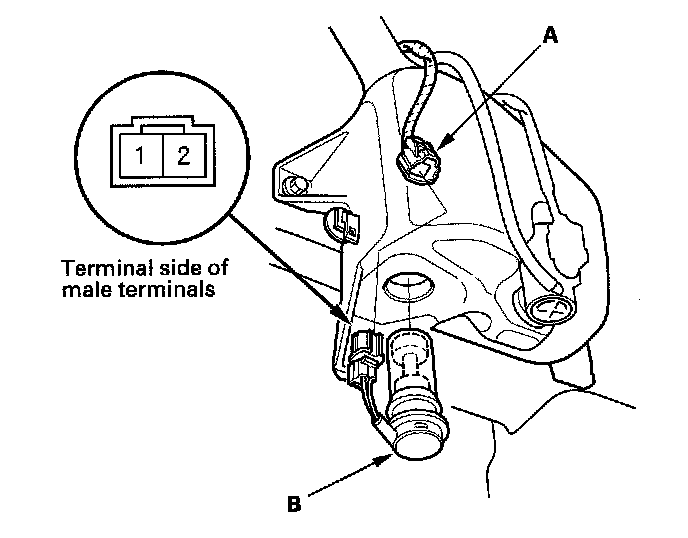 A

1 2

Terminal side of male terminals

B