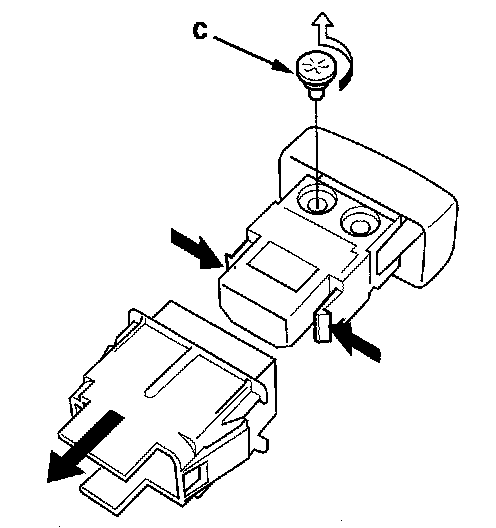 C