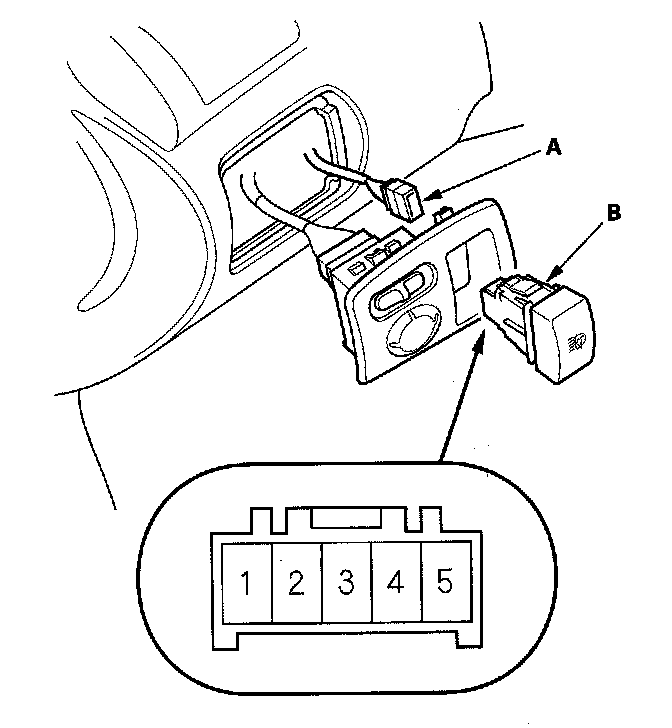 A
B
1 2 3 4 5