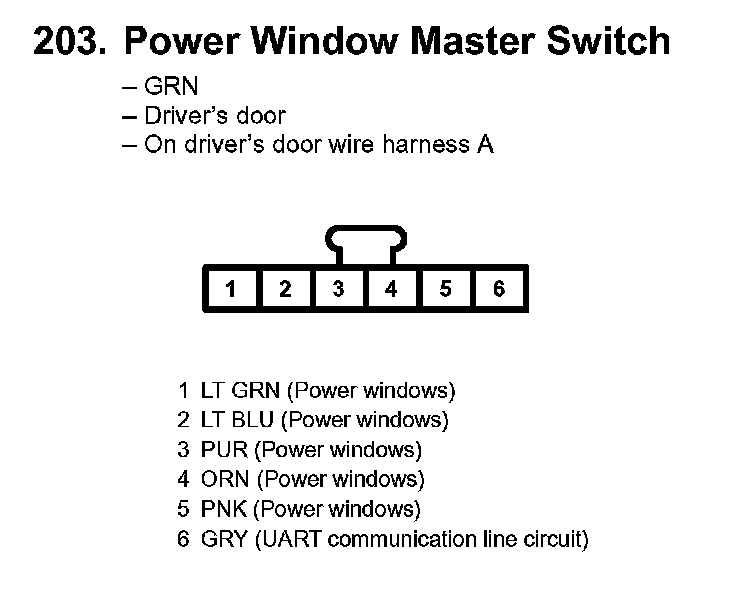 203. Power Window Master Switch

– GRN
– Driver's door
– On driver's door wire harness A

1 2 3 4 5 6

1 LT GRN (Power windows)
2 LT BLU (Power windows)
3 PUR (Power windows)
4 ORN (Power windows)
5 PNK (Power windows)
6 GRY (UART communication line circuit)