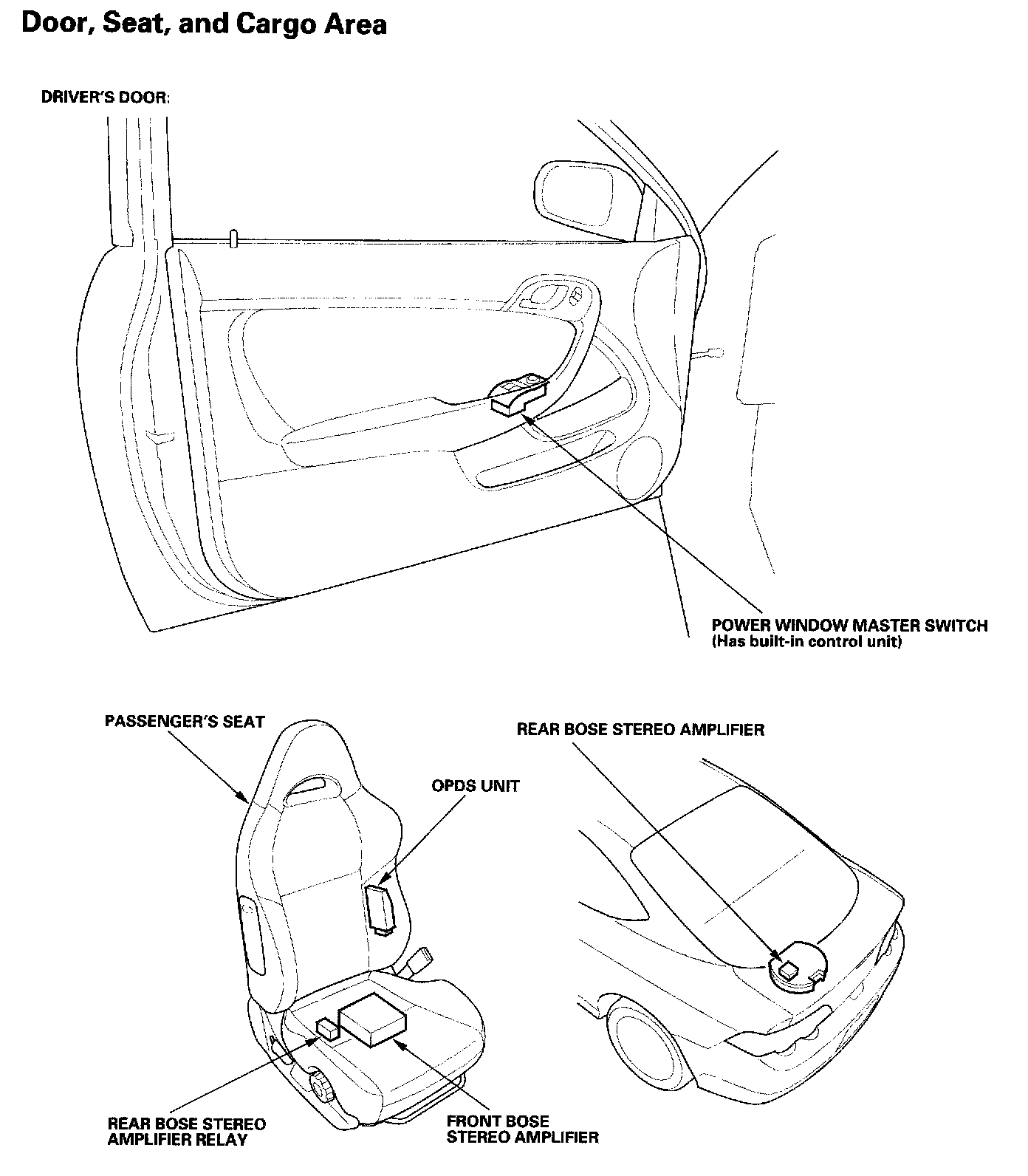 Door, Seat, and Cargo Area

DRIVER'S DOOR:

POWER WINDOW MASTER SWITCH
(Has built-in control unit)

PASSENGER'S SEAT

OPDS UNIT

REAR BOSE STEREO AMPLIFIER

REAR BOSE STEREO AMPLIFIER RELAY

FRONT BOSE STEREO AMPLIFIER