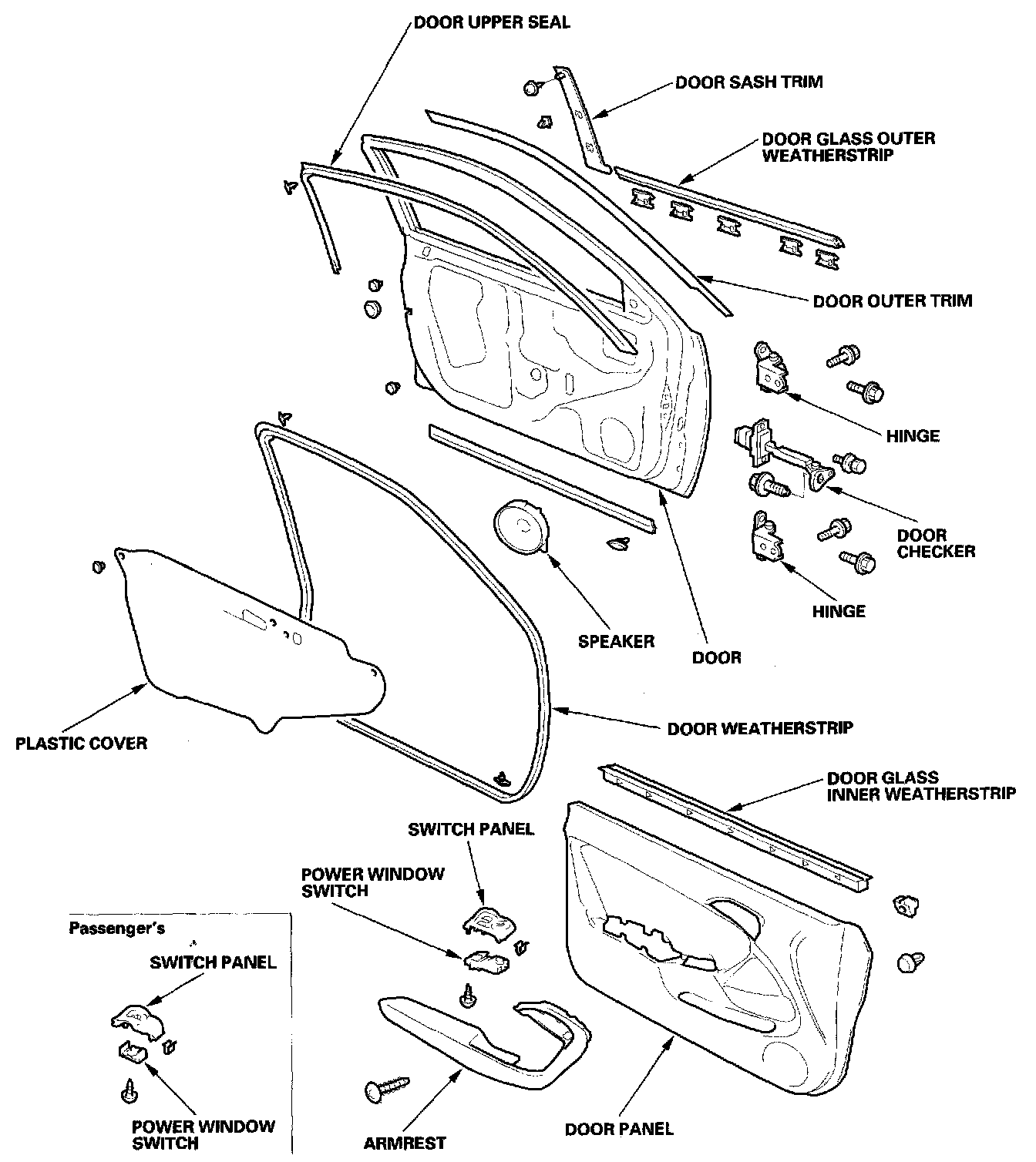 DOOR UPPER SEAL

DOOR SASH TRIM

DOOR GLASS OUTER WEATHERSTRIP

DOOR OUTER TRIM

HINGE

DOOR CHECKER

HINGE

SPEAKER

DOOR

PLASTIC COVER

DOOR WEATHERSTRIP

DOOR GLASS INNER WEATHERSTRIP

SWITCH PANEL

POWER WINDOW SWITCH

Passenger's

SWITCH PANEL

POWER WINDOW SWITCH

ARMREST

DOOR PANEL