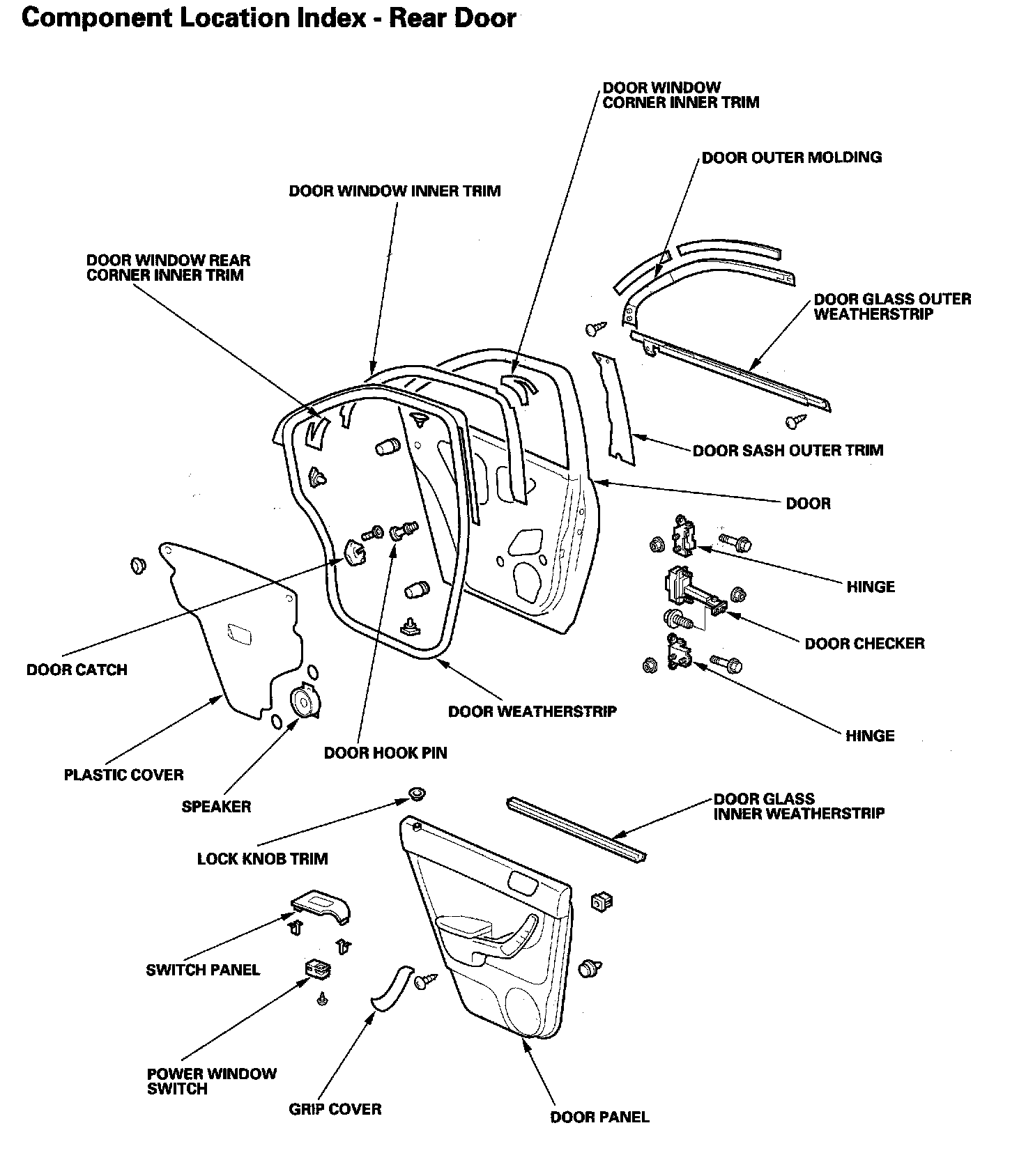 Component Location Index - Rear Door

DOOR WINDOW CORNER INNER TRIM

DOOR OUTER MOLDING

DOOR WINDOW INNER TRIM

DOOR WINDOW REAR CORNER INNER TRIM

DOOR GLASS OUTER WEATHERSTRIP

DOOR SASH OUTER TRIM

DOOR

HINGE

DOOR CHECKER

HINGE

DOOR CATCH

DOOR WEATHERSTRIP

DOOR HOOK PIN

PLASTIC COVER

SPEAKER

DOOR GLASS INNER WEATHERSTRIP

LOCK KNOB TRIM

SWITCH PANEL

POWER WINDOW SWITCH

GRIP COVER

DOOR PANEL