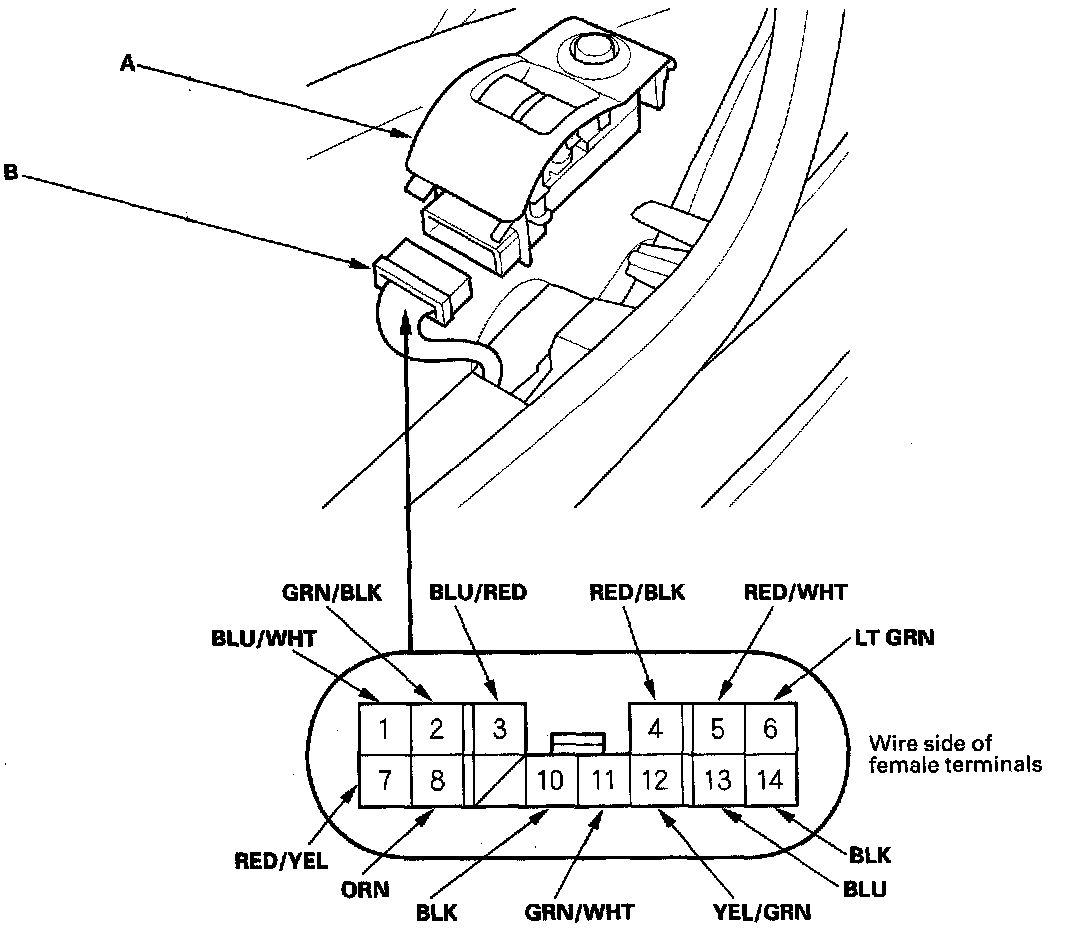 A

B

GRN/BLK

BLU/RED

RED/BLK

RED/WHT

BLU/WHT

LT GRN

1 2 3 4 5 6

7 8 10 11 12 13 14

Wire side of female terminals

RED/YEL

ORN

BLK

GRN/WHT

YEL/GRN

BLU

BLK