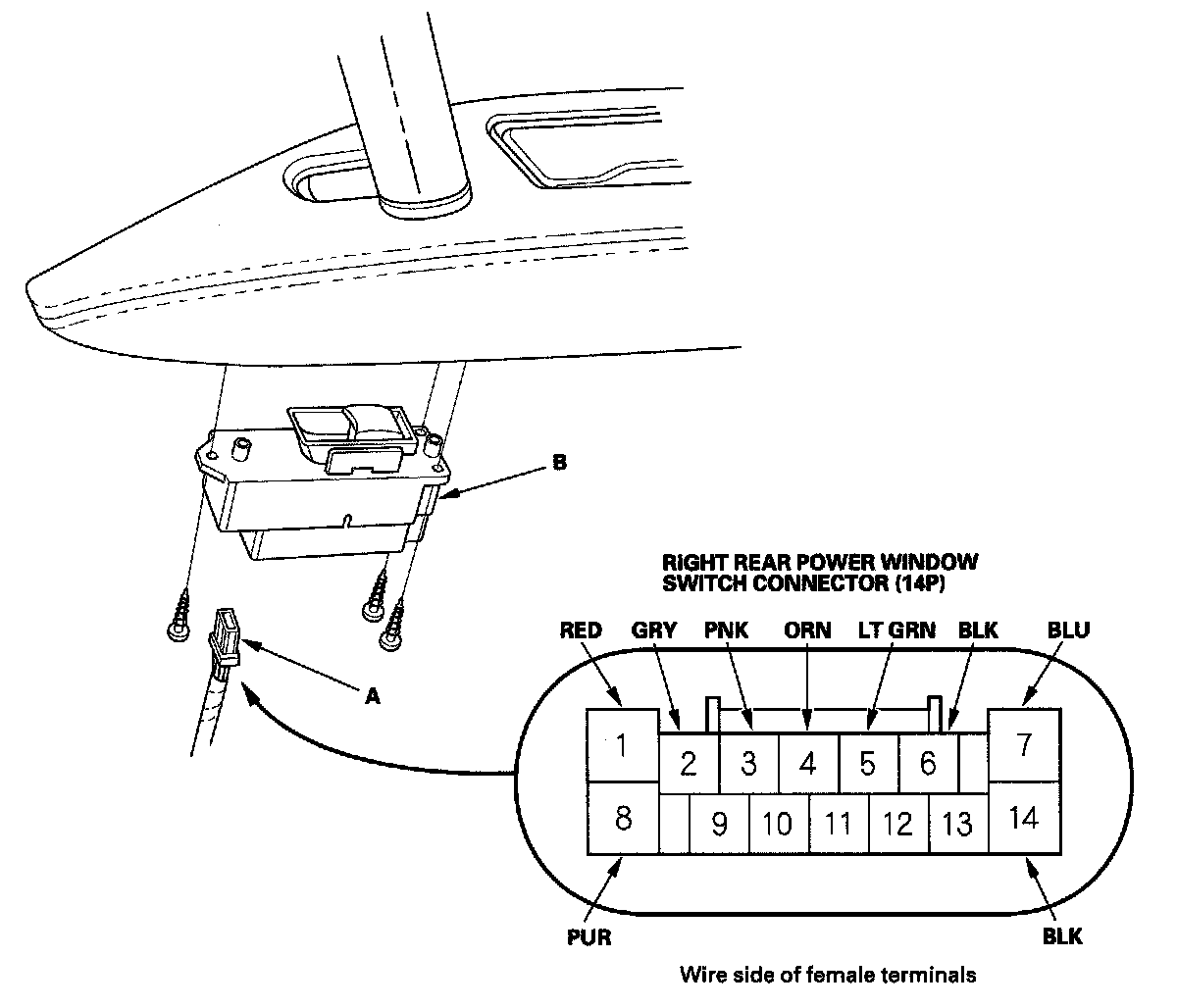 B

A

RIGHT REAR POWER WINDOW SWITCH CONNECTOR (14P)

RED GRY PNK ORN LT GRN BLK BLU

1 2 3 4 5 6 7

8 9 10 11 12 13 14

PUR

BLK

Wire side of female terminals