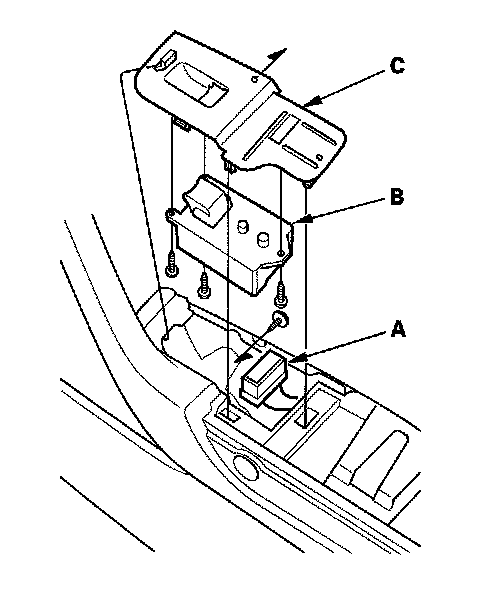 C
B
A