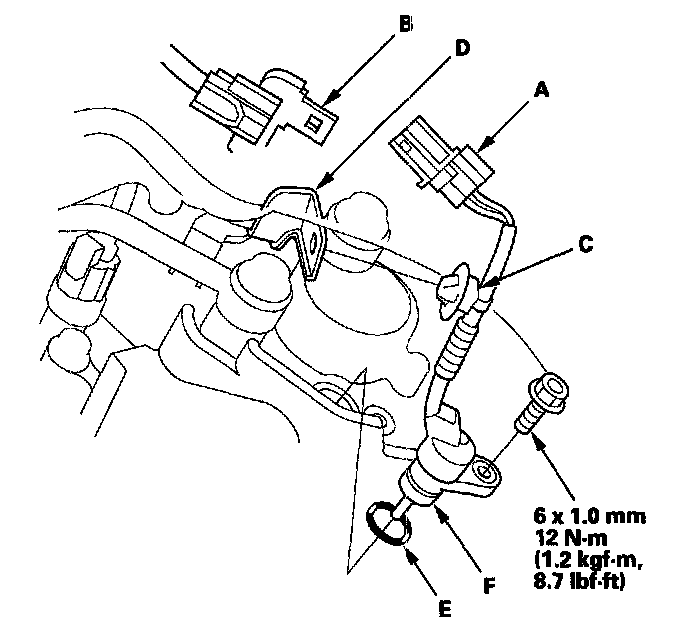 B
D
A
C
6 x 1.0 mm
12 N·m
(1.2 kgf·m,
8.7 lbf·ft)
F
E