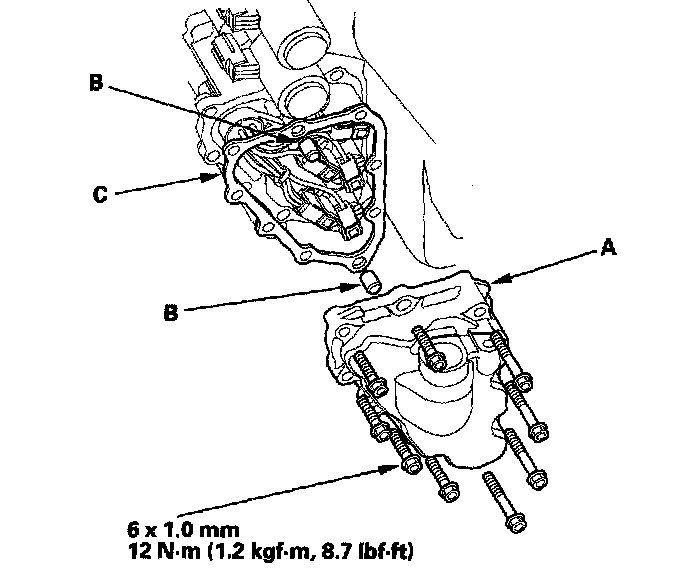 B

C

A

B

6 x 1.0 mm
12 N·m (1.2 kgf·m, 8.7 lbf·ft)