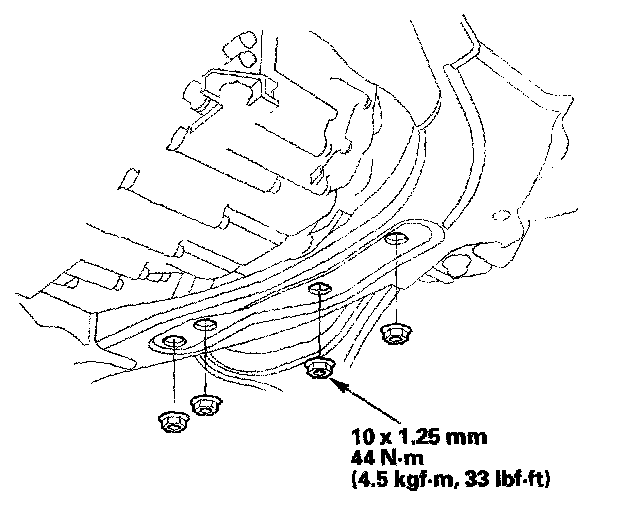 10 x 1.25 mm
44 N·m
(4.5 kgf·m, 33 lbf·ft)