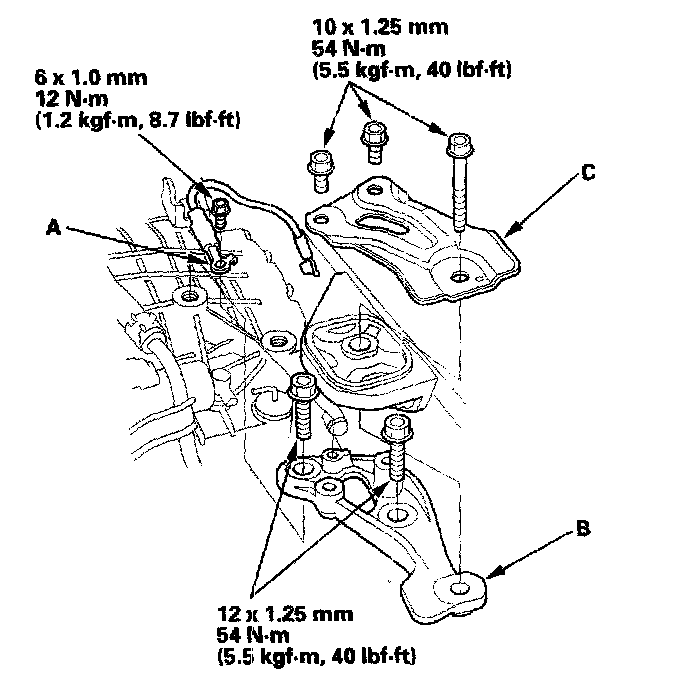 10 x 1.25 mm
54 N·m
(5.5 kgf·m, 40 lbf·ft)

6 x 1.0 mm
12 N·m
(1.2 kgf·m, 8.7 lbf·ft)

C

A

B

12 x 1.25 mm
54 N·m
(5.5 kgf·m, 40 lbf·ft)