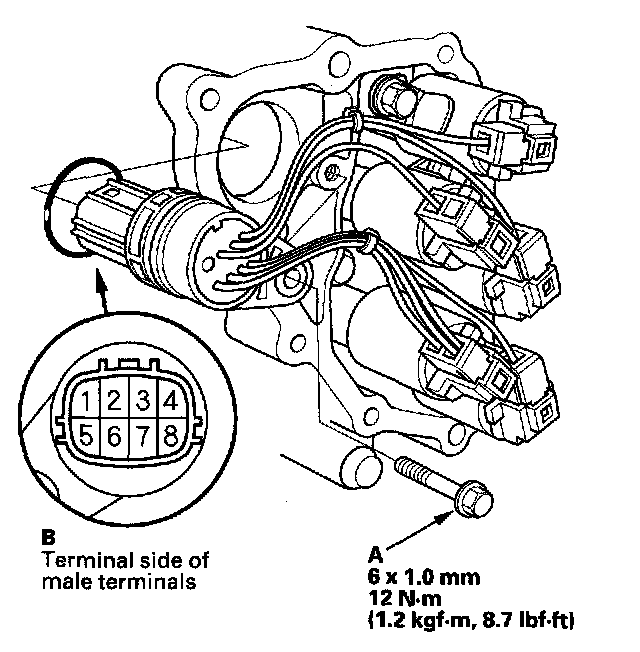 1 2 3 4
5 6 7 8

B
Terminal side of male terminals

A
6 x 1.0 mm
12 N·m
(1.2 kgf·m, 8.7 lbf·ft)