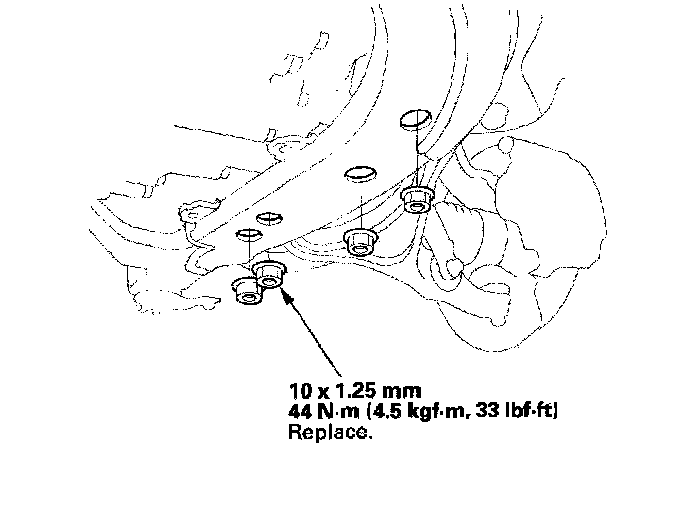 10 x 1.25 mm
44 N·m (4.5 kgf·m, 33 lbf·ft)
Replace.