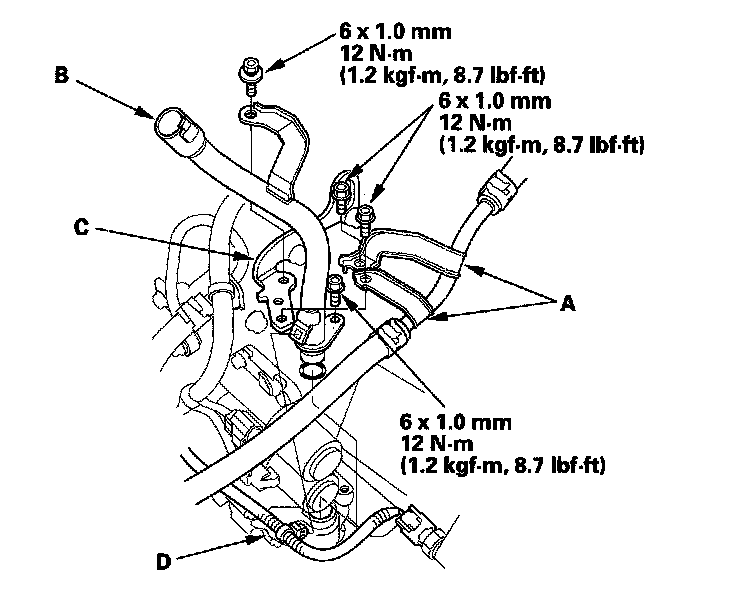 6 x 1.0 mm
12 N·m
(1.2 kgf·m, 8.7 lbf·ft)

B

6 x 1.0 mm
12 N·m
(1.2 kgf·m, 8.7 lbf·ft)

C

A

6 x 1.0 mm
12 N·m
(1.2 kgf·m, 8.7 lbf·ft)

D