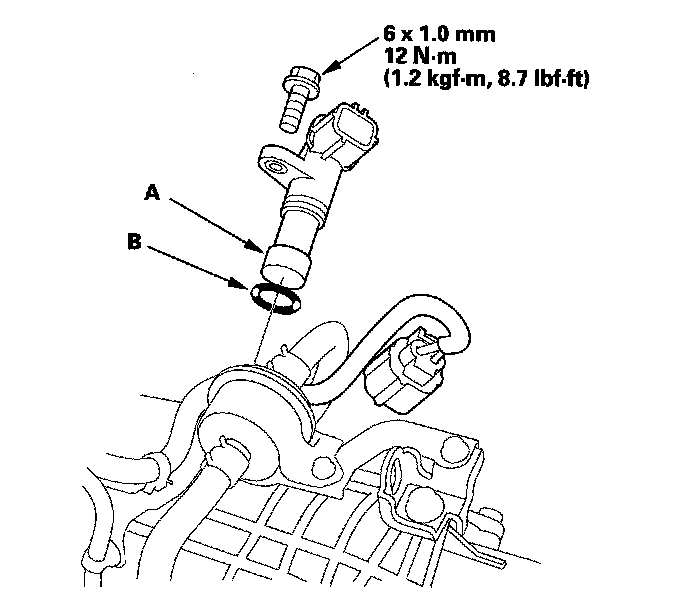 6 x 1.0 mm
12 N·m
(1.2 kgf·m, 8.7 lbf·ft)

A

B