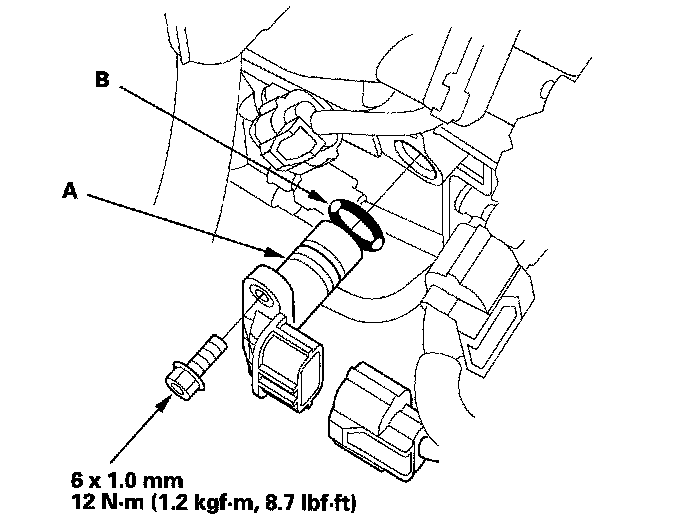 B

A

6 x 1.0 mm
12 N·m (1.2 kgf·m, 8.7 lbf·ft)