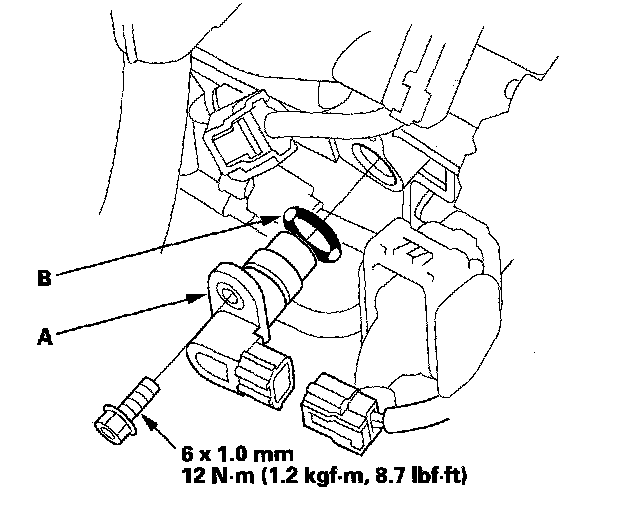 B

A

6 x 1.0 mm
12 N·m (1.2 kgf·m, 8.7 lbf·ft)