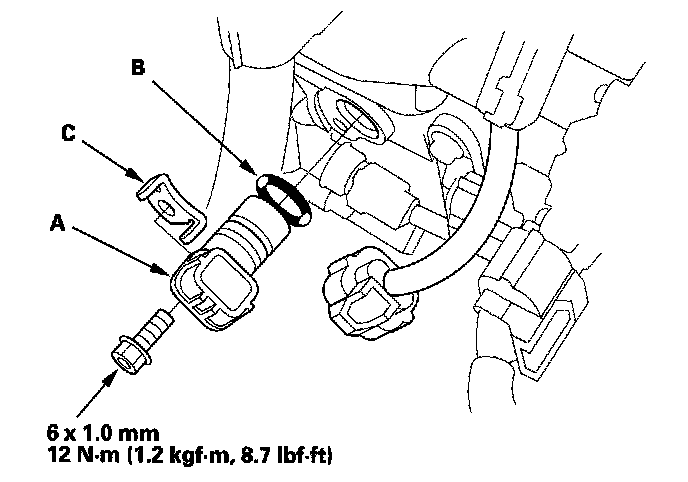 B

C

A

6 x 1.0 mm
12 N·m (1.2 kgf·m, 8.7 lbf·ft)