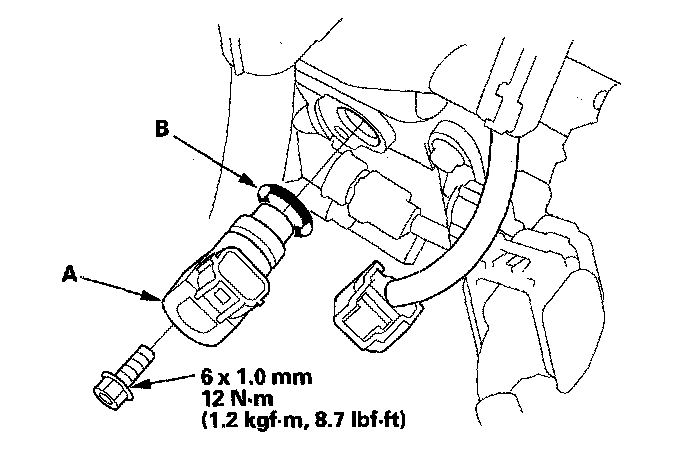 B

A

6 x 1.0 mm
12 N·m
(1.2 kgf·m, 8.7 lbf·ft)