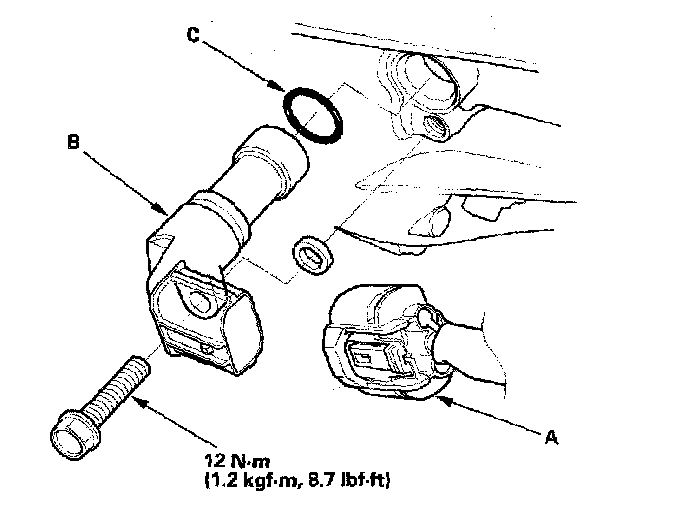 C

B

A

12 N·m
(1.2 kgf·m, 8.7 lbf·ft)