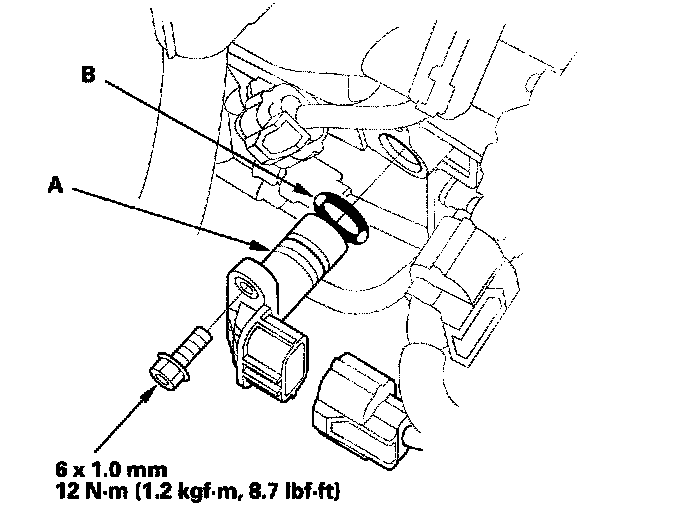 B

A

6 x 1.0 mm
12 N·m (1.2 kgf·m, 8.7 lbf·ft)