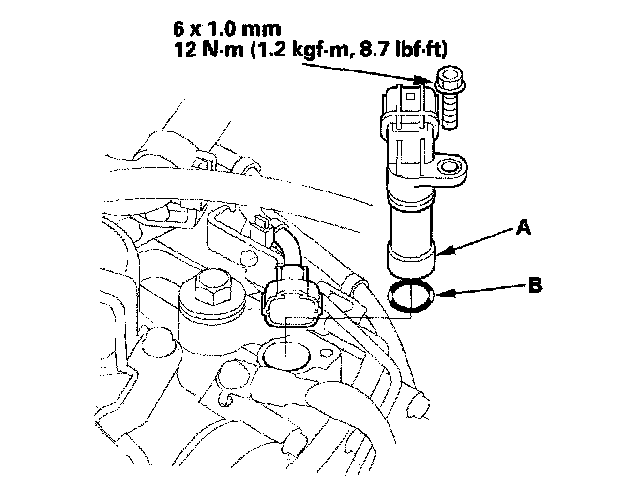 6 x 1.0 mm
12 N·m (1.2 kgf·m, 8.7 lbf·ft)

A

B