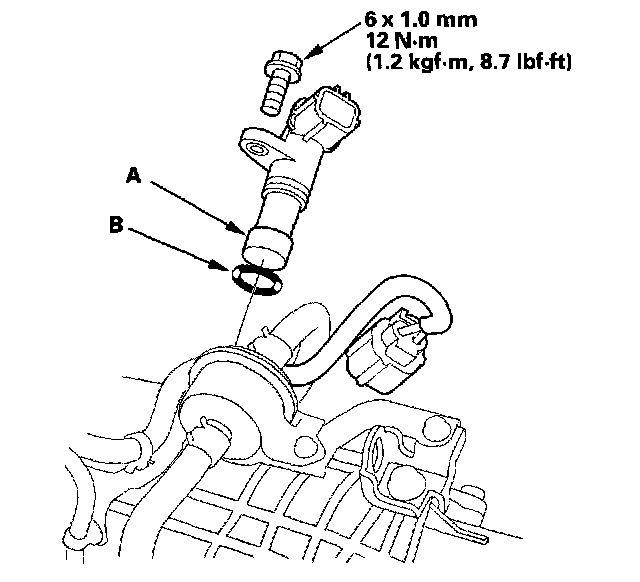 6 x 1.0 mm
12 N·m
(1.2 kgf·m, 8.7 lbf·ft)

A

B