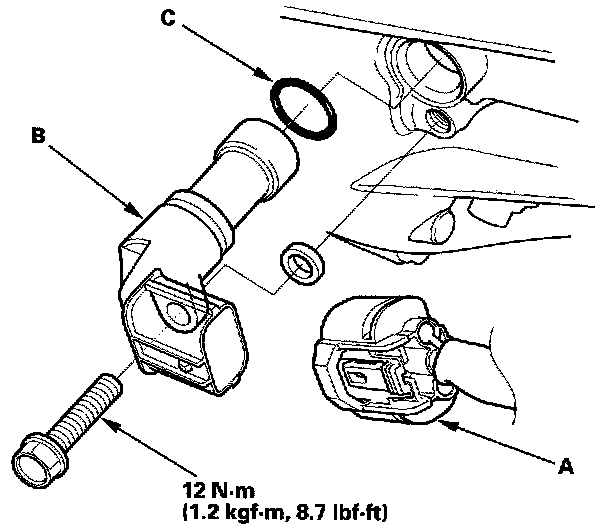 C

B

A

12 N·m
(1.2 kgf·m, 8.7 lbf·ft)