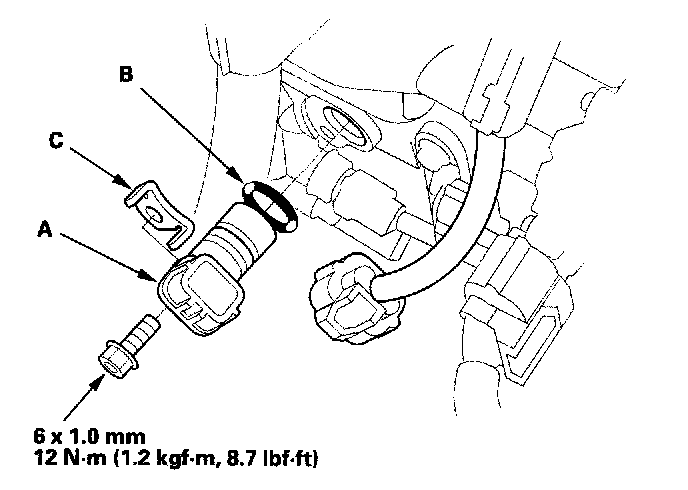 B

C

A

6 x 1.0 mm
12 N·m (1.2 kgf·m, 8.7 lbf·ft)