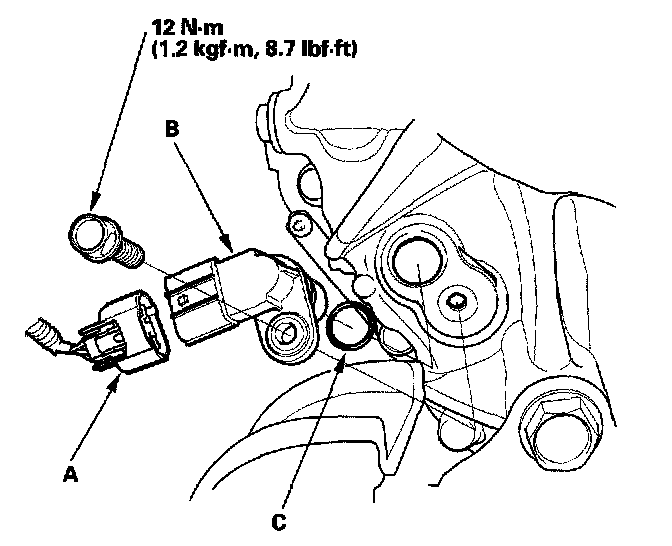 12 N·m
(1.2 kgf·m, 8.7 lbf·ft)

B

A

C