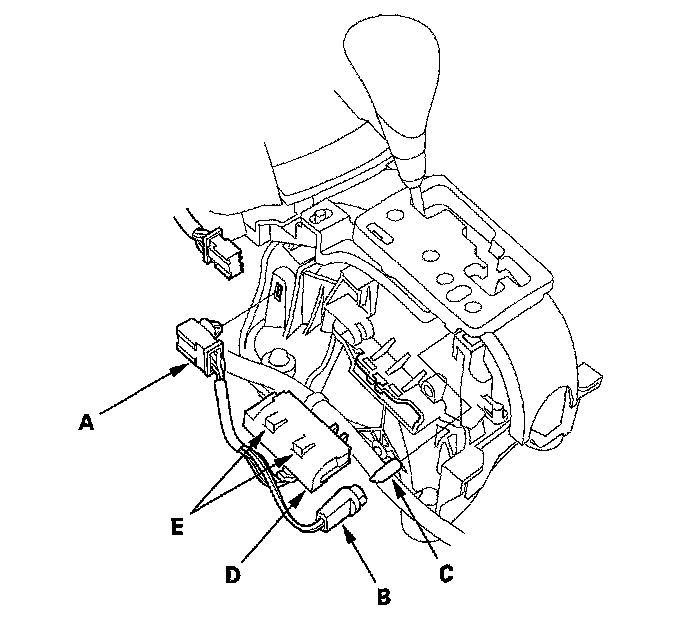 A
E
D
B
C