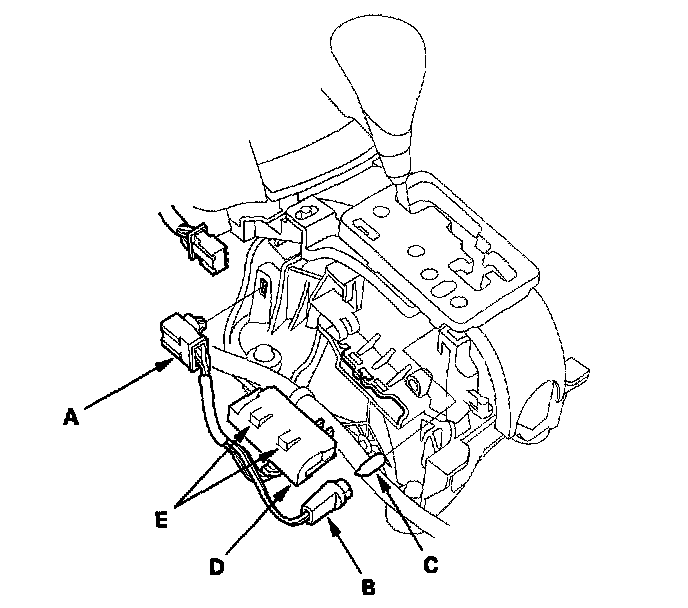 A
E
D
B
C