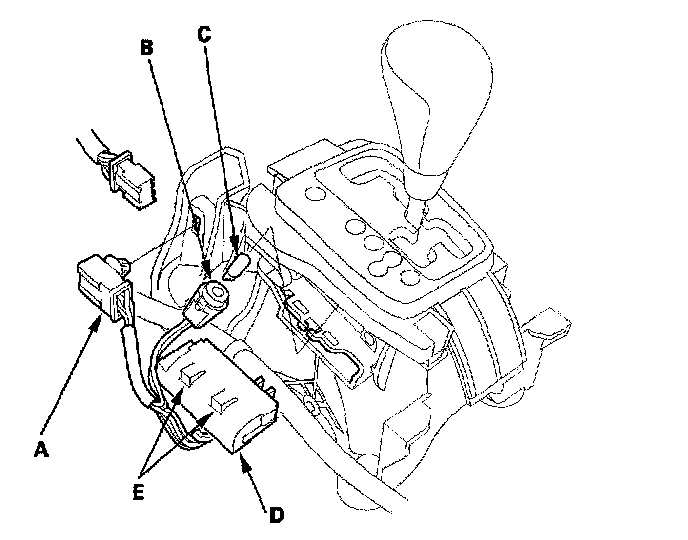 B
C
A
E
D