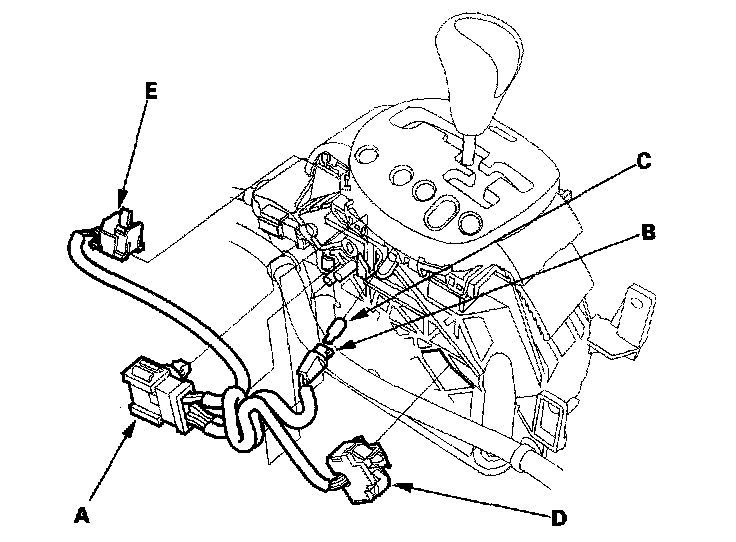 E
C
B
A
D