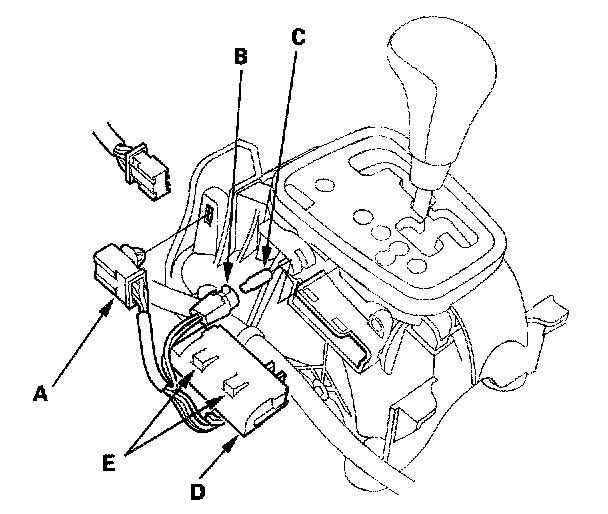 B
C
A
E
D