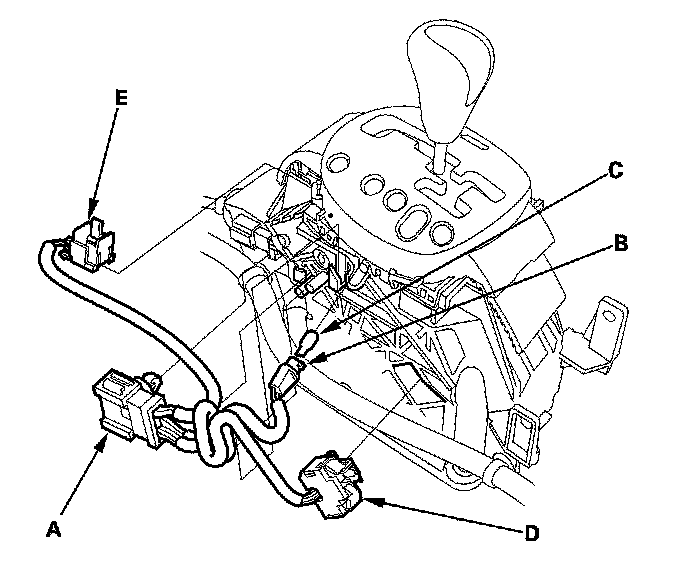 E
C
B
A
D