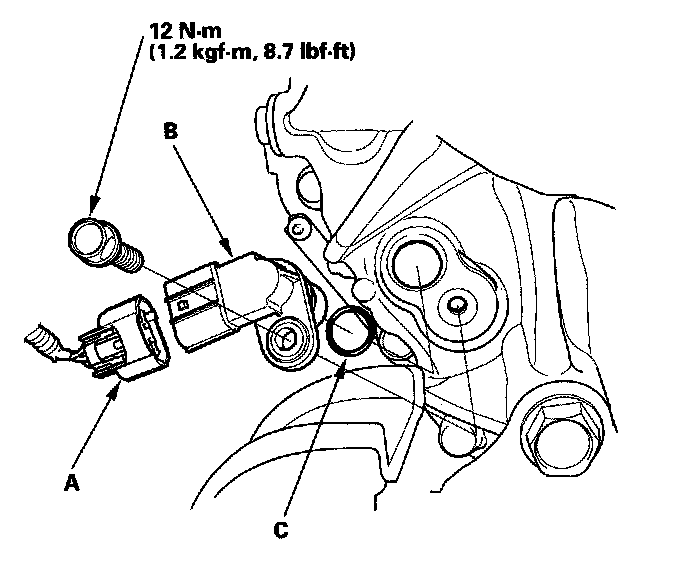 12 N·m
(1.2 kgf·m, 8.7 lbf·ft)

B

A

C