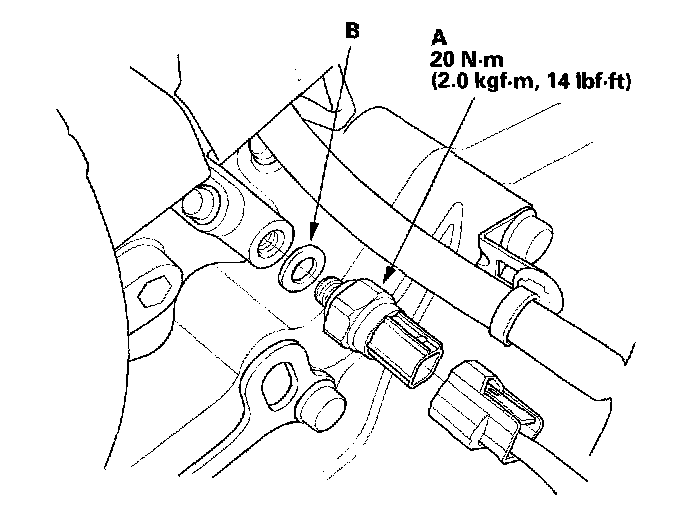 B

A
20 N·m
(2.0 kgf·m, 14 lbf·ft)