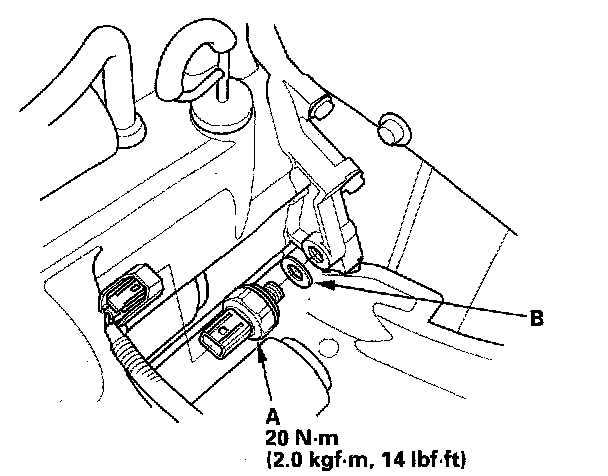 B

A
20 N·m
(2.0 kgf·m, 14 lbf·ft)