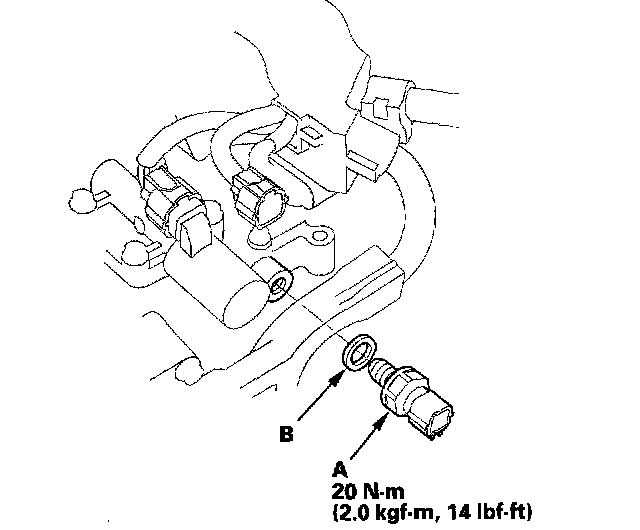 B

A
20 N·m
(2.0 kgf·m, 14 lbf·ft)