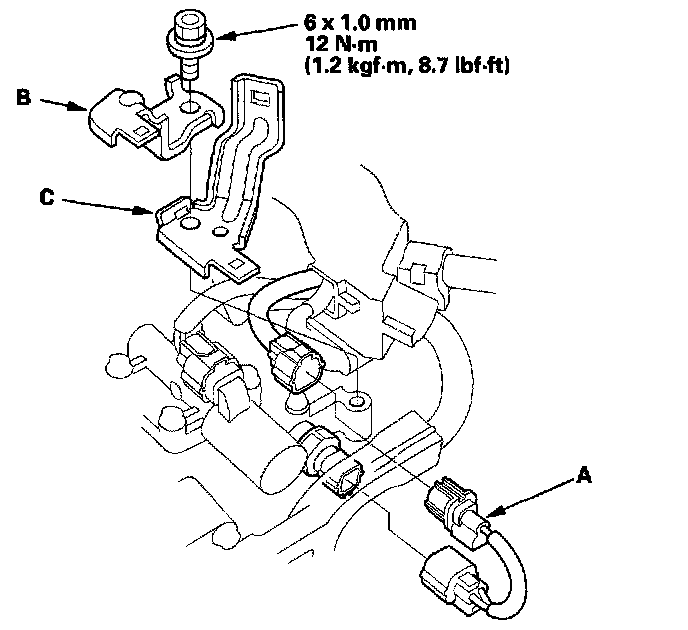 6 x 1.0 mm
12 N·m
(1.2 kgf·m, 8.7 lbf·ft)

B

C

A