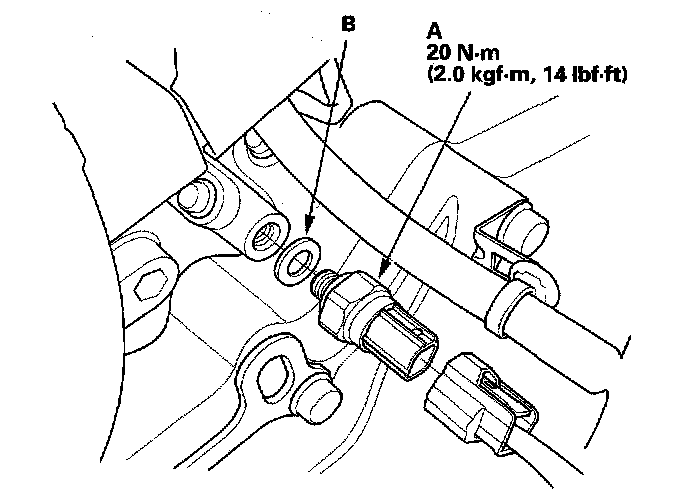 B

A
20 N·m
(2.0 kgf·m, 14 lbf·ft)