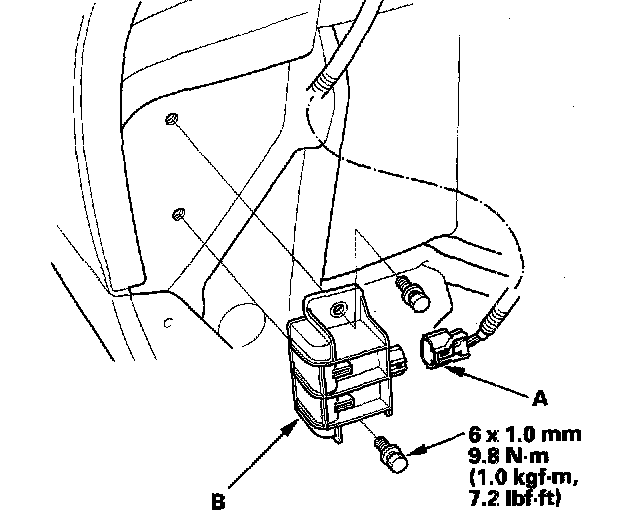 A

6 x 1.0 mm
9.8 N·m
(1.0 kgf·m,
7.2 lbf·ft)

B