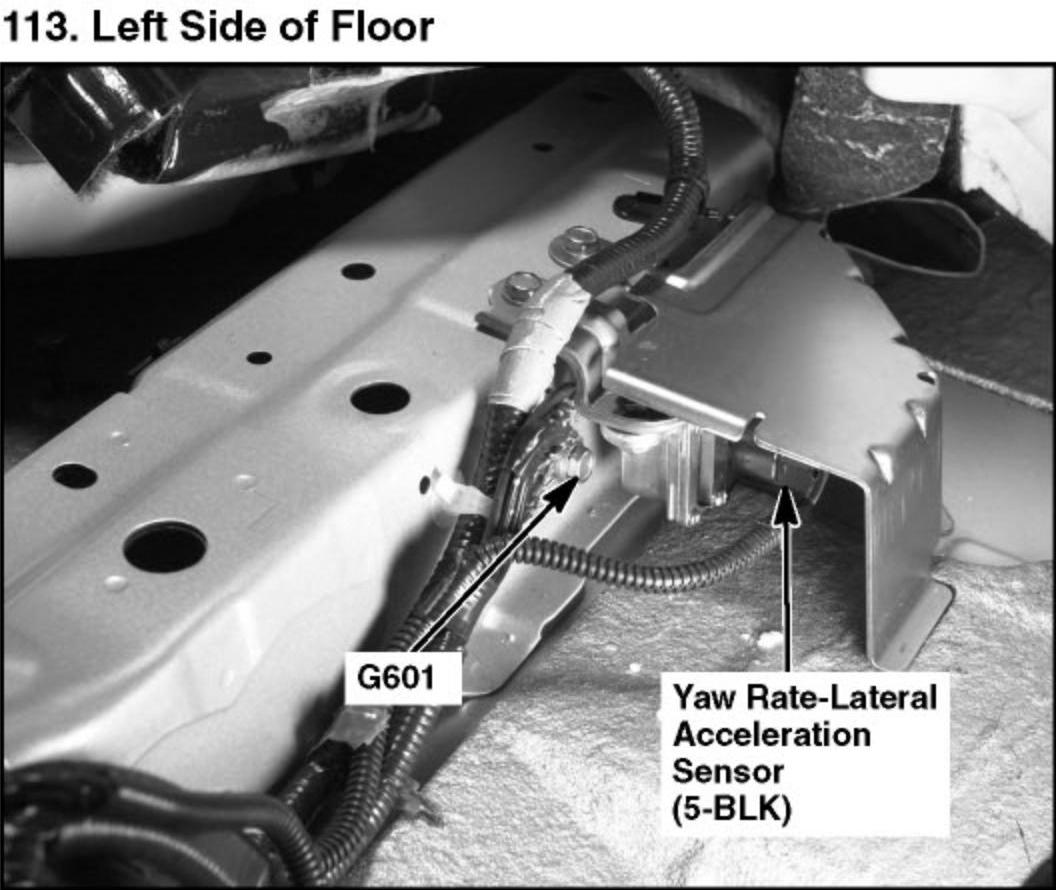 113. Left Side of Floor

G601

Yaw Rate-Lateral Acceleration Sensor (5-BLK)