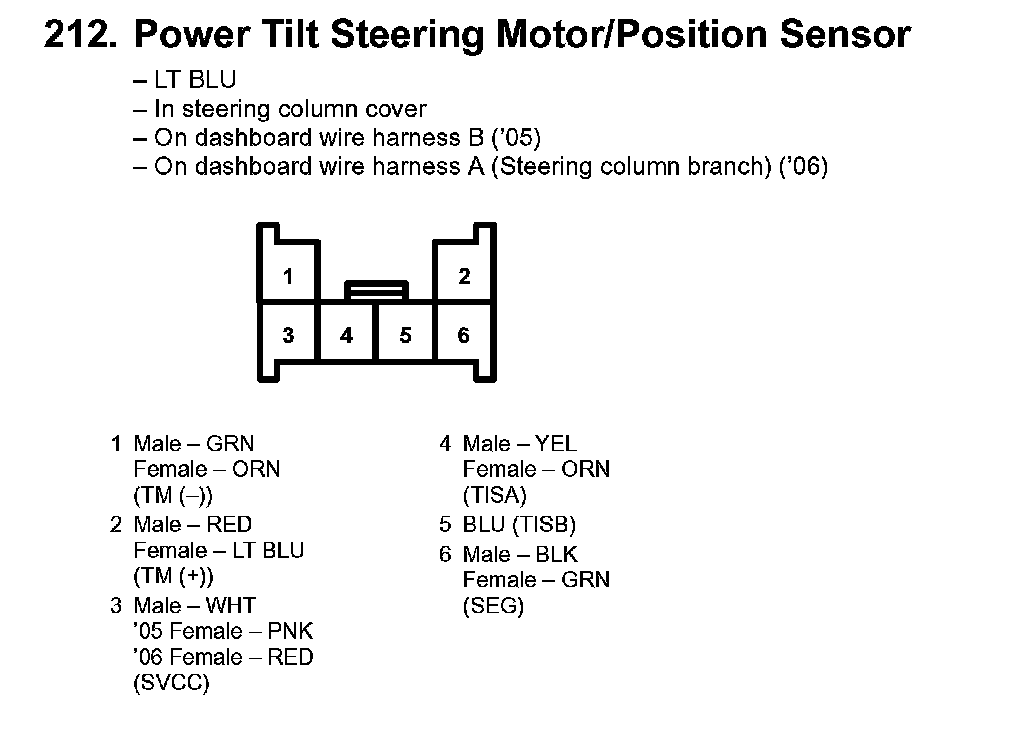 212. Power Tilt Steering Motor/Position Sensor

– LT BLU
– In steering column cover
– On dashboard wire harness B ('05)
– On dashboard wire harness A (Steering column branch) ('06)

1
2
3
4
5
6

1 Male – GRN
Female – ORN
(TM (–))
2 Male – RED
Female – LT BLU
(TM (+))
3 Male – WHT
'05 Female – PNK
'06 Female – RED
(SVCC)

4 Male – YEL
Female – ORN
(TISA)
5 BLU (TISB)
6 Male – BLK
Female – GRN
(SEG)