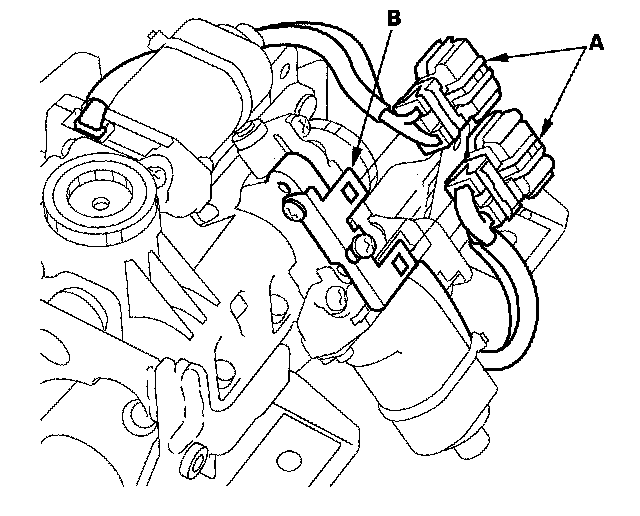 B
A